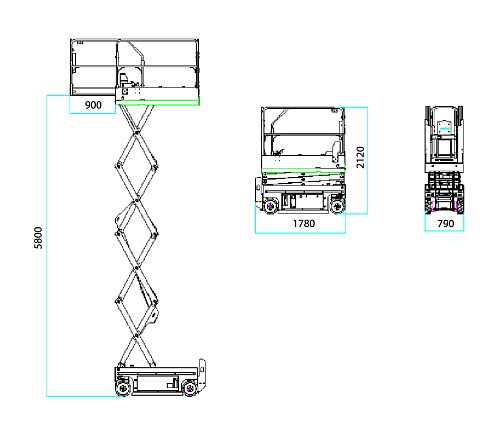 900
5800
2120
1780
790